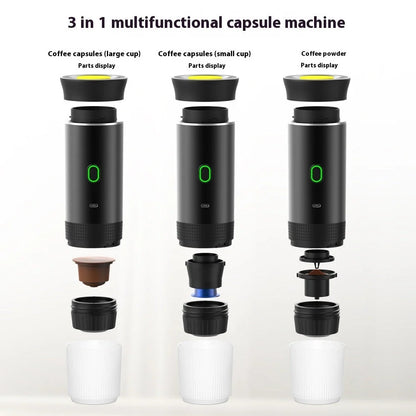 3 in 1 multifunctional capsule machine

Coffee capsules (large cup)
Parts display

Coffee capsules (small cup)
Parts display

Coffee powder
Parts display