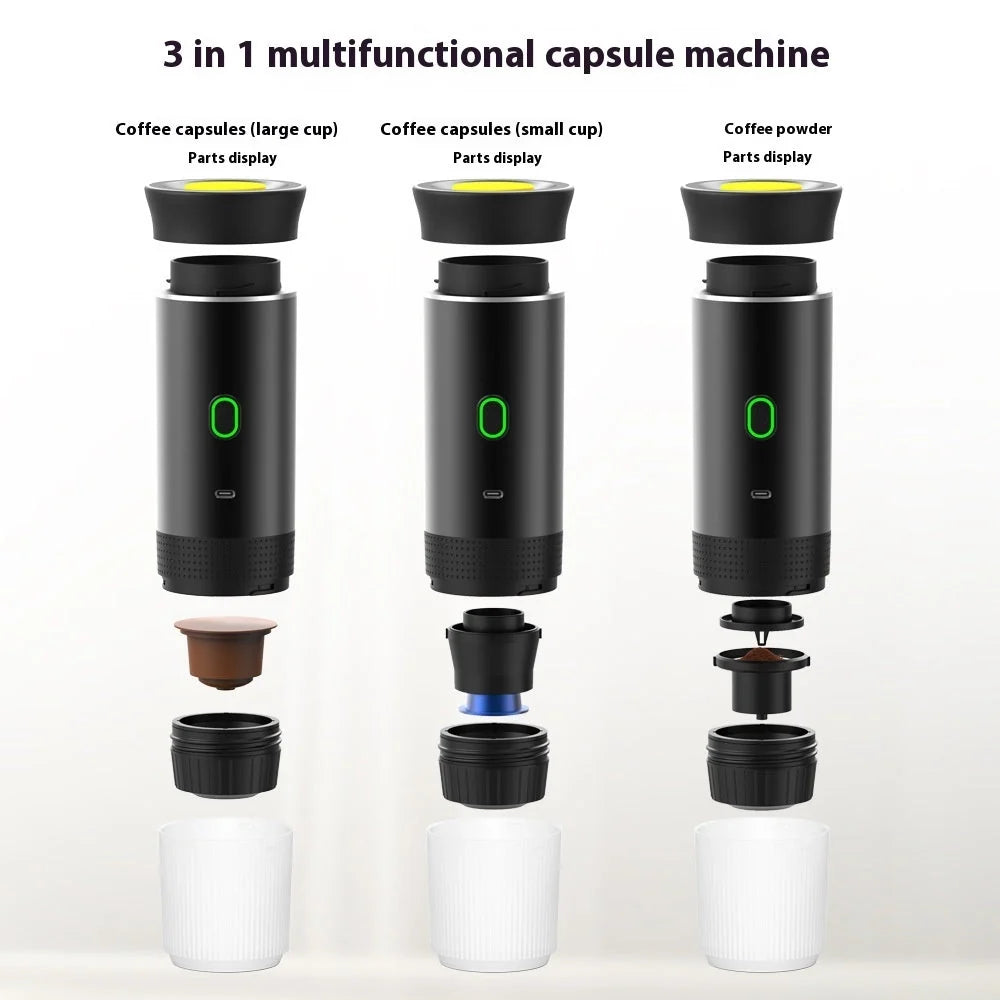 3 in 1 multifunctional capsule machine

Coffee capsules (large cup)
Parts display

Coffee capsules (small cup)
Parts display

Coffee powder
Parts display