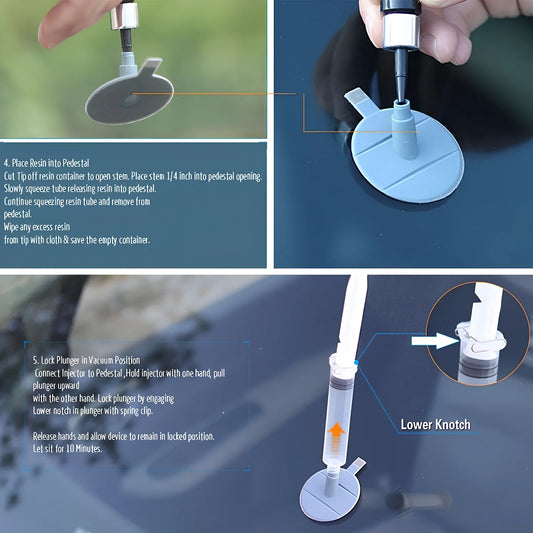 4. Place Resin into Pedestal
Cut Tip off resin container to open stem. Place stem 1/4 inch into pedestal opening.
Slowly squeeze tube releasing resin into pedestal.
Continue squeezing resin tube and remove from pedestal.
Wipe any excess resin from tip with cloth & save the empty container.

5. Lock Plunger in Vacuum Position
Connect Injector to Pedestal ,Hold injector with one hand, pull plunger upward with the other hand. Lock plunger by engaging Lower notch in plunger with spring clip.

Release hands and allow device to remain in locked position.
Let sit for 10 Minutes.

Lower Knotch